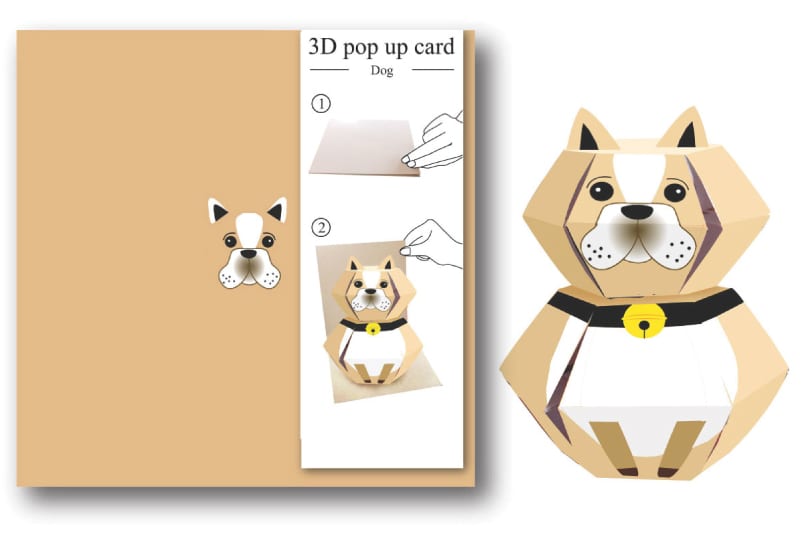 3D pop up card

Dog

①

②