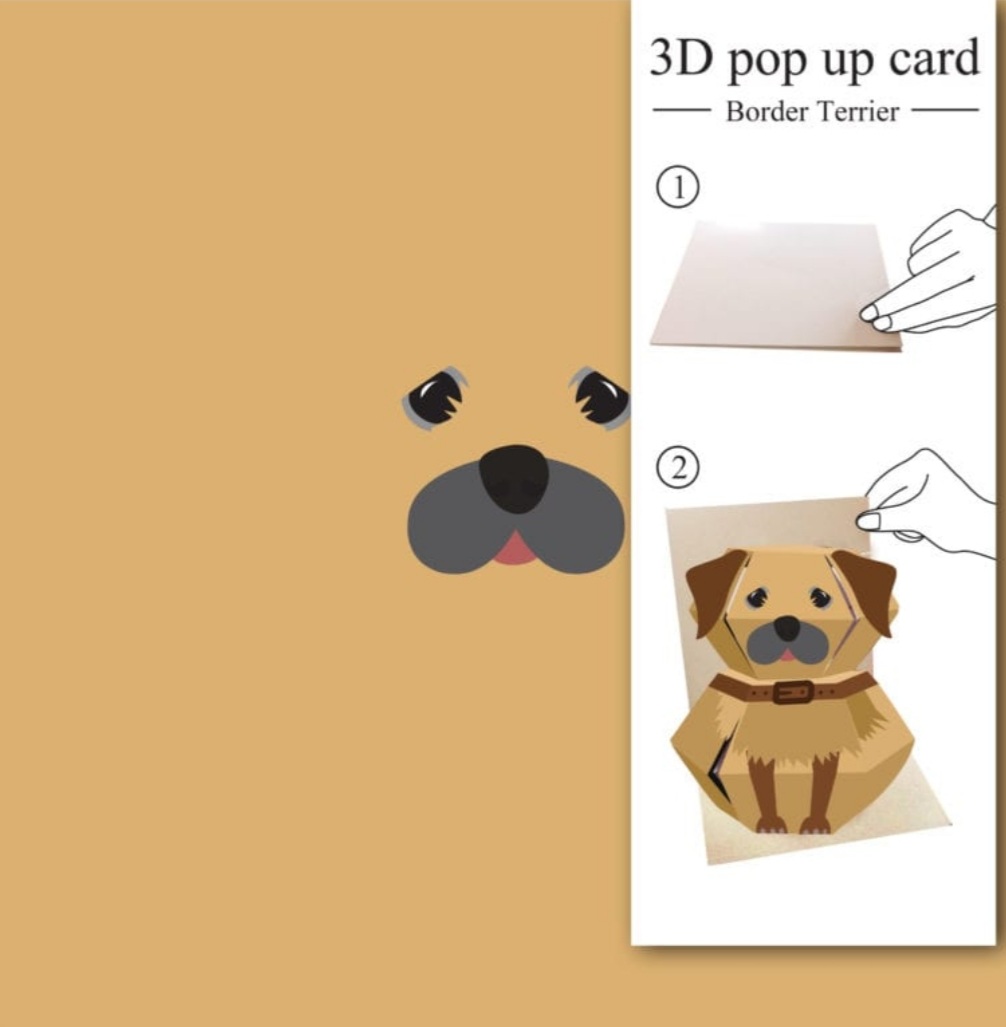 3D pop up card
Border Terrier

①

②